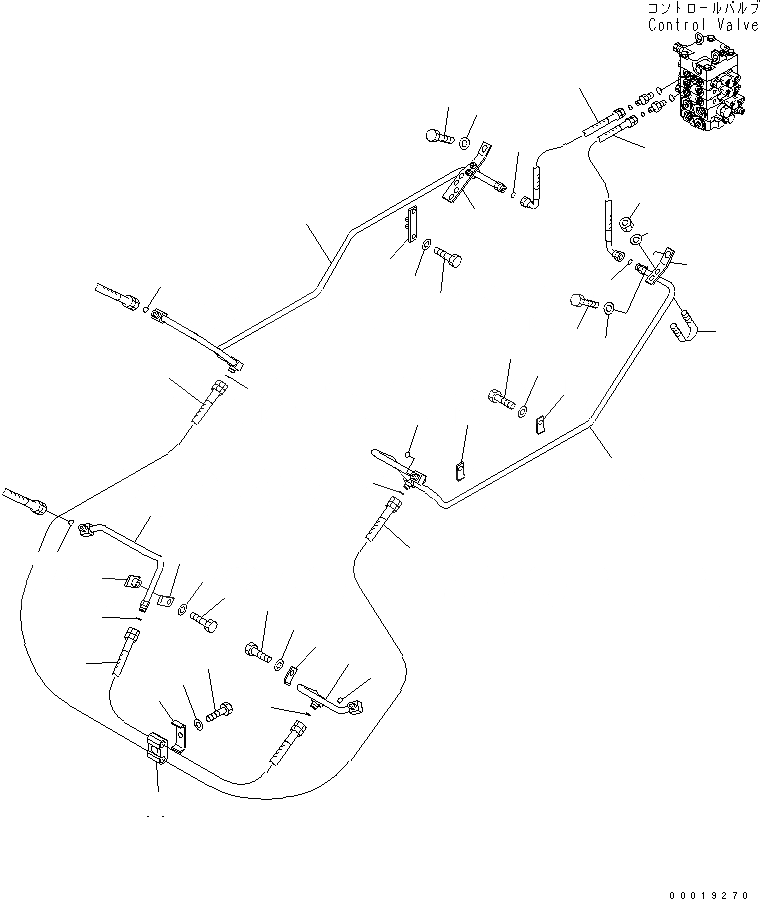 コントロールバルブ
Control Valve

00019270