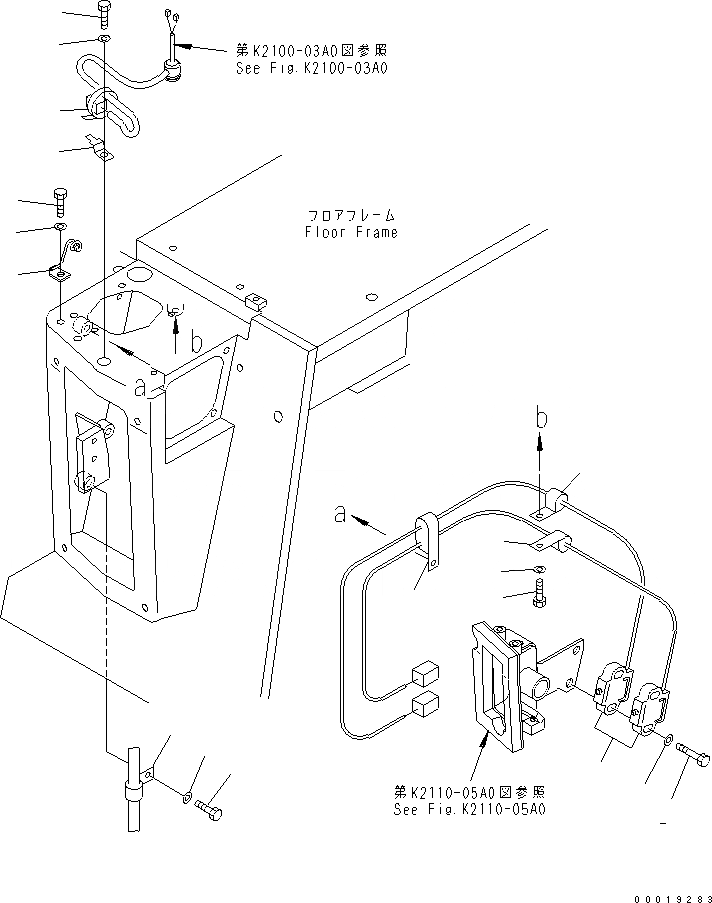 第K2100-03A0図参照
See Fig.K2100-03A0

フロアフレーム
Floor Frame

b

a

b

a

第K2110-05A0図参照
See Fig.K2110-05A0

00019283