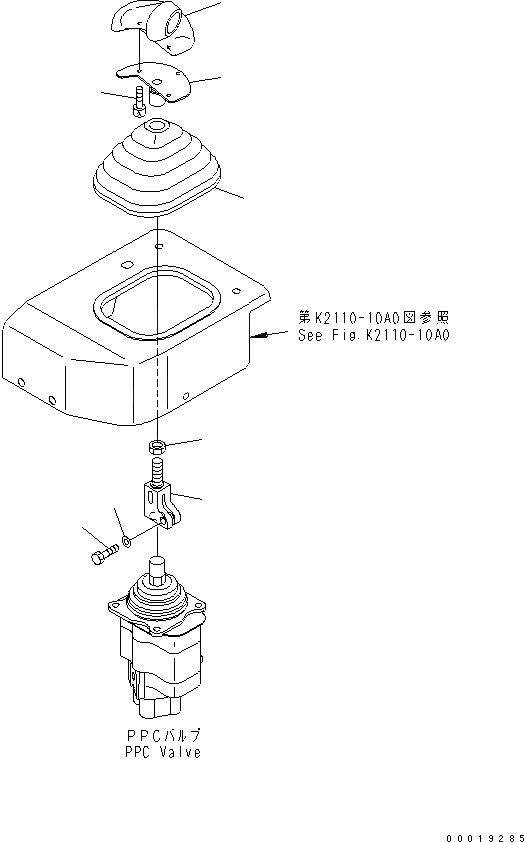 第K2110-10A0図参照
See Fig.K2110-10A0

PPCバルブ
PPC Valve

00019285