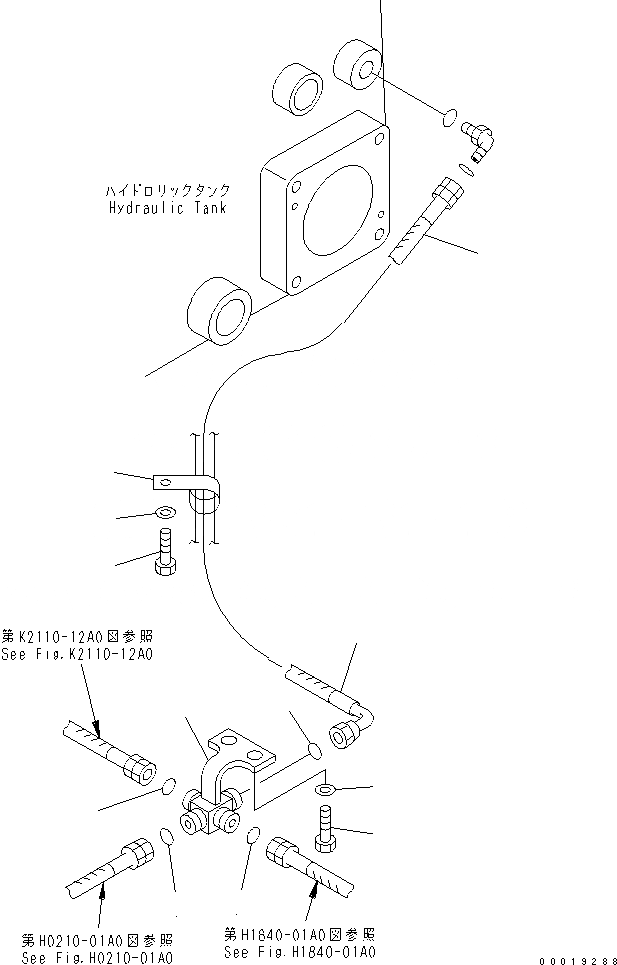 ハイドロリックタンク
Hydraulic Tank

第K2110-12A0図参照
See Fig.K2110-12A0

第H0210-01A0図参照
See Fig.H0210-01A0

第H1840-01A0図参照
See Fig.H1840-01A0

00019288