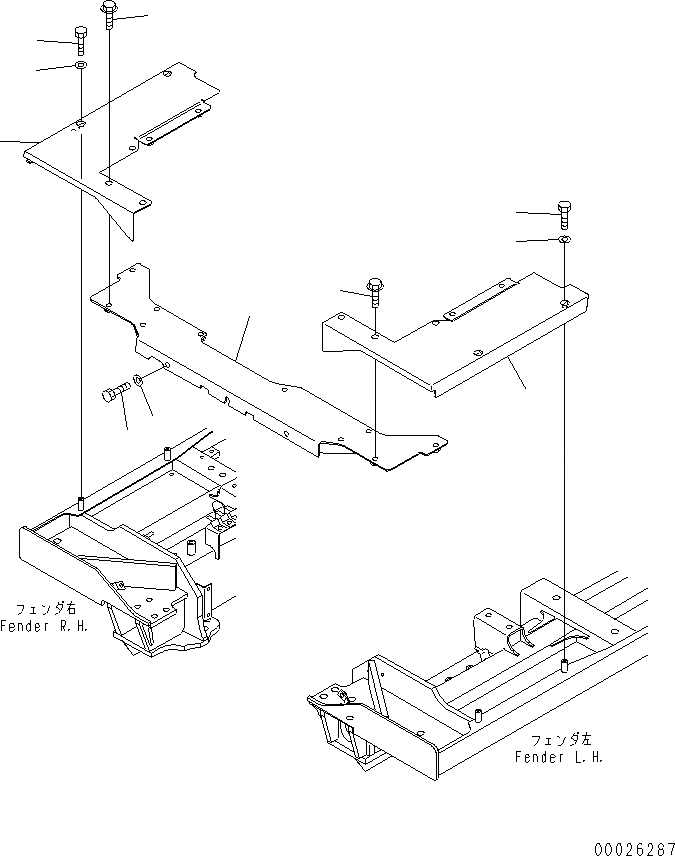 フェンダ右
Fender R.H.

フェンダ左
Fender L.H.

00026287