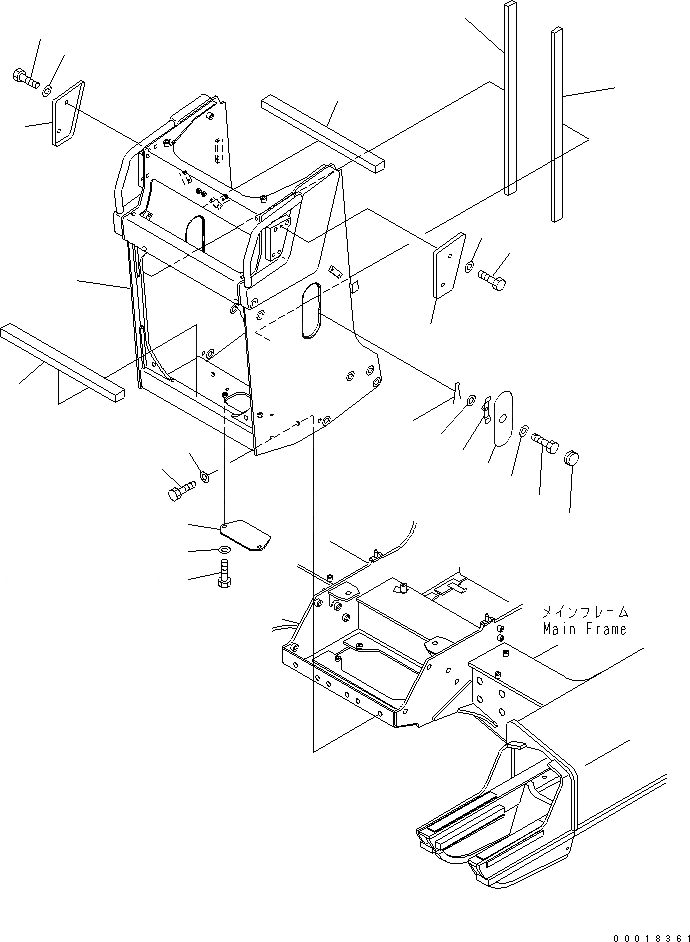 メインフレーム
Main Frame

00018361