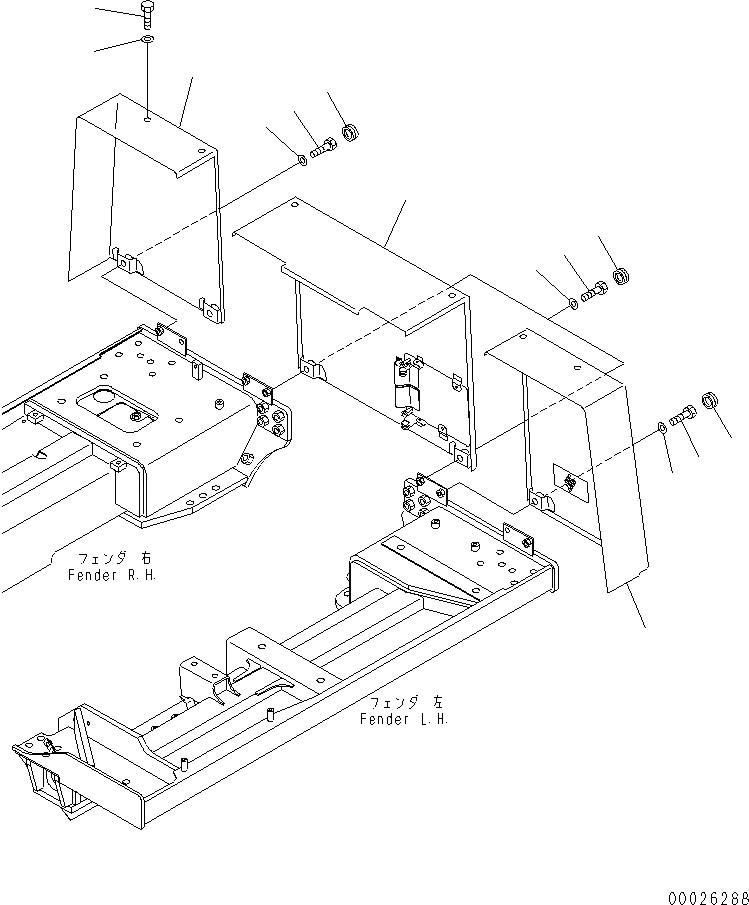 フェンダ 右
Fender R.H.

フェンダ 左
Fender L.H.

00026288