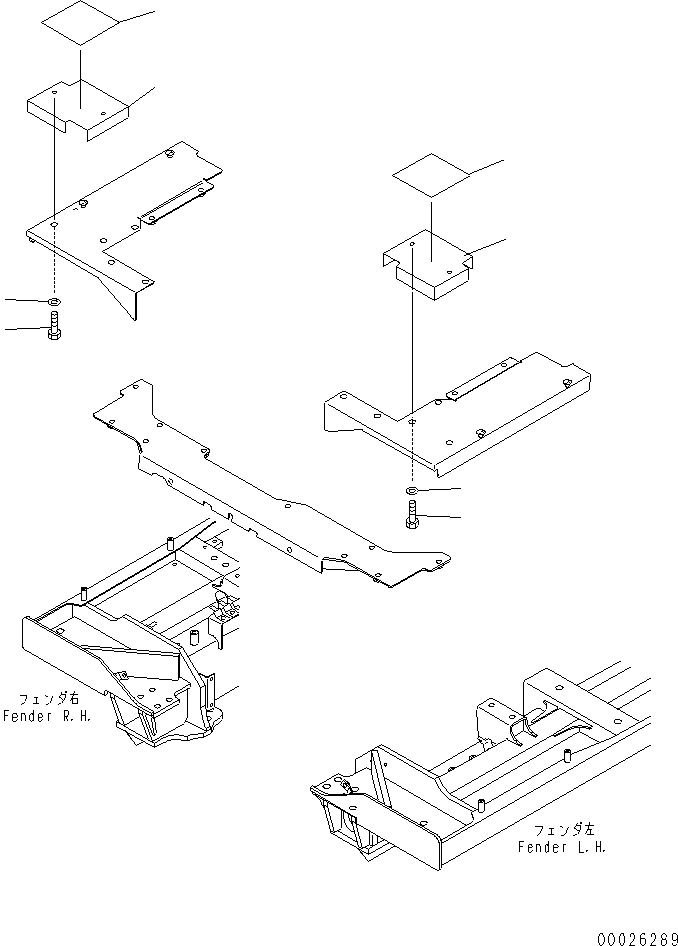 フェンダ右
Fender R.H.

フェンダ左
Fender L.H.

00026289