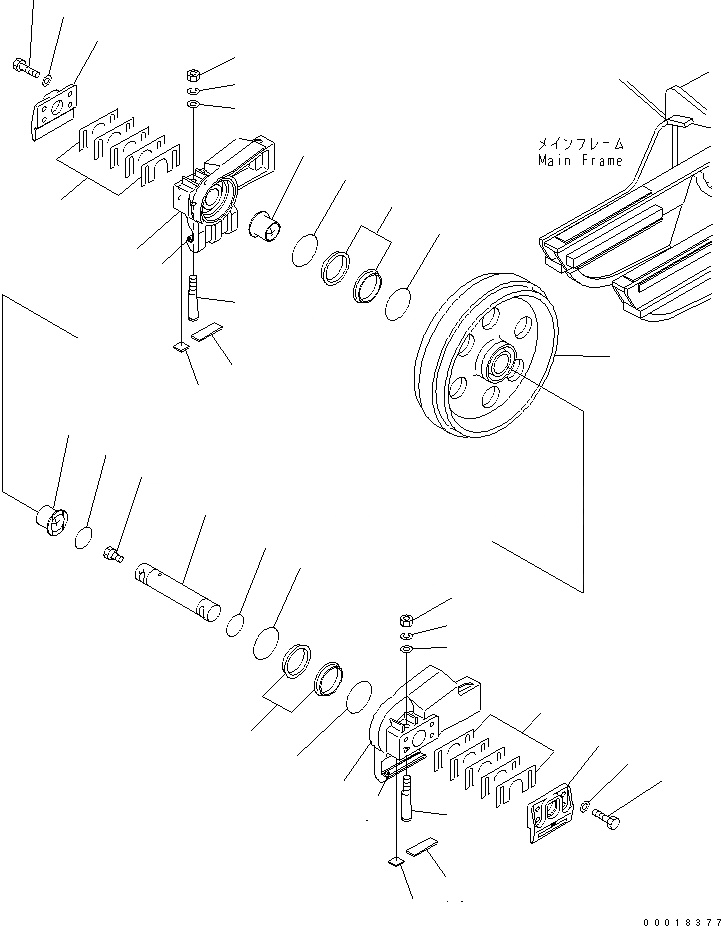 メインフレーム
Main Frame

00018377