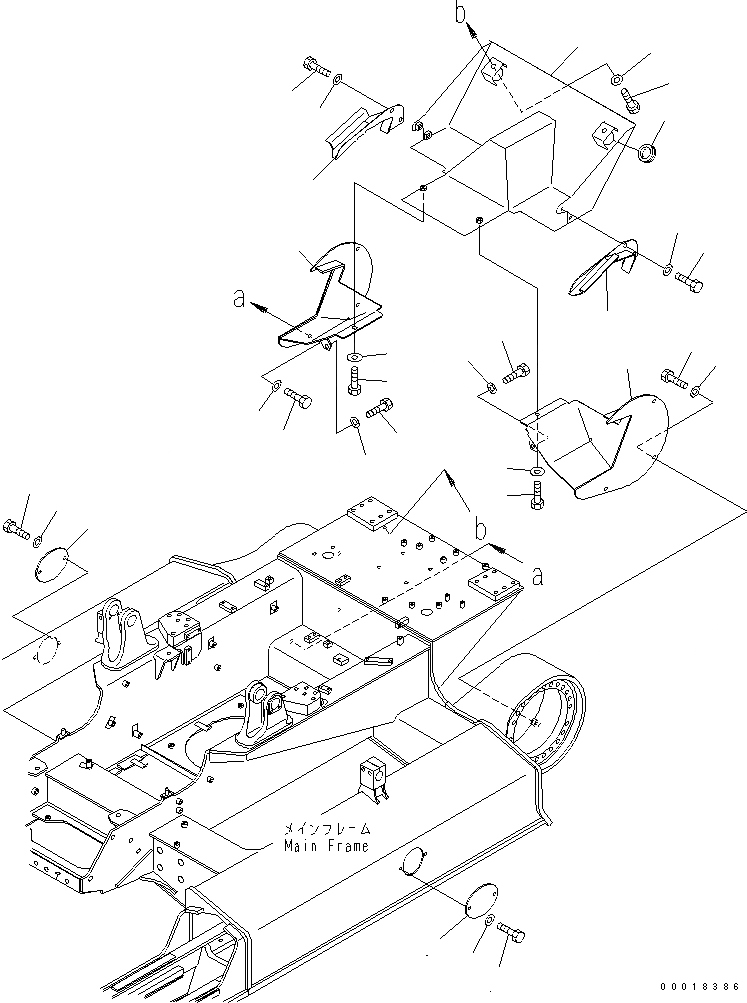 b
a
b
a
メインフレーム
Main Frame
00018386