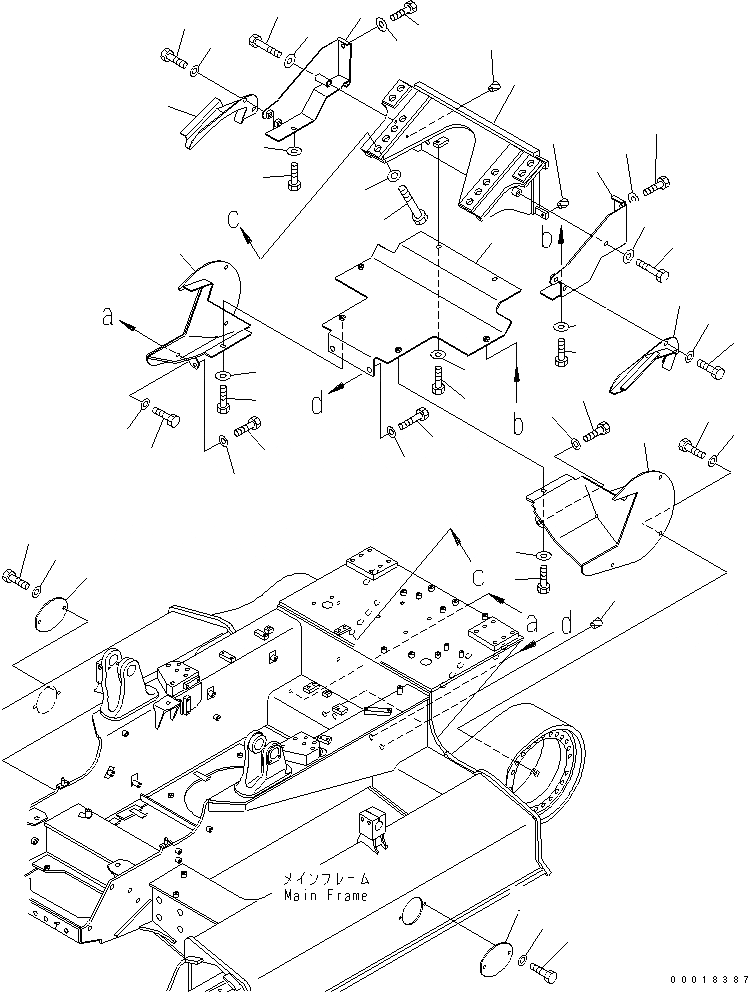 c
b
a
d
b
c
a
d
メインフレーム
Main Frame
00018387