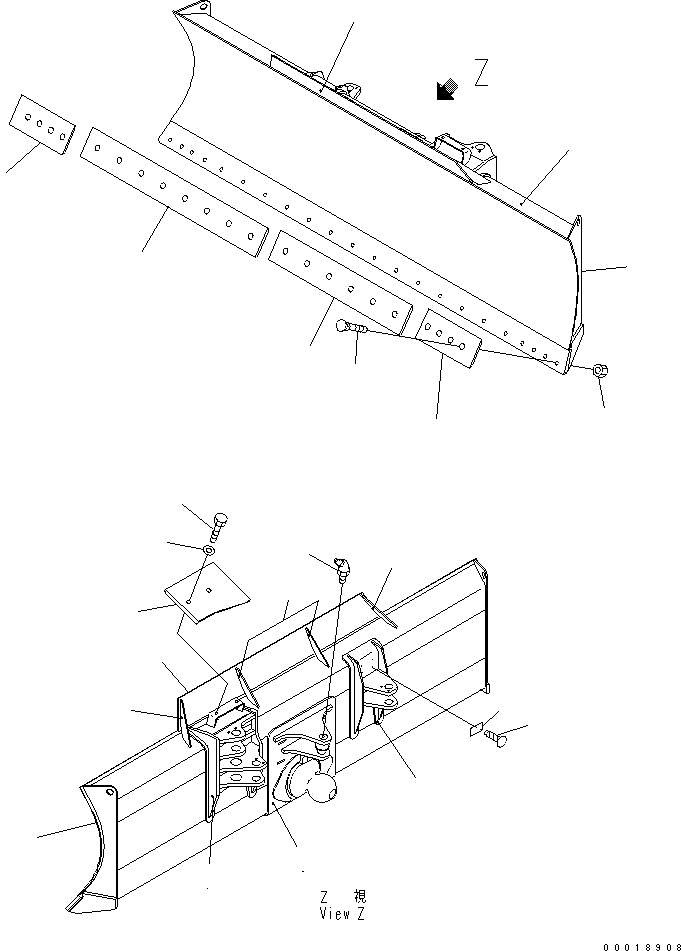 Z

Z 視
View Z

00018908