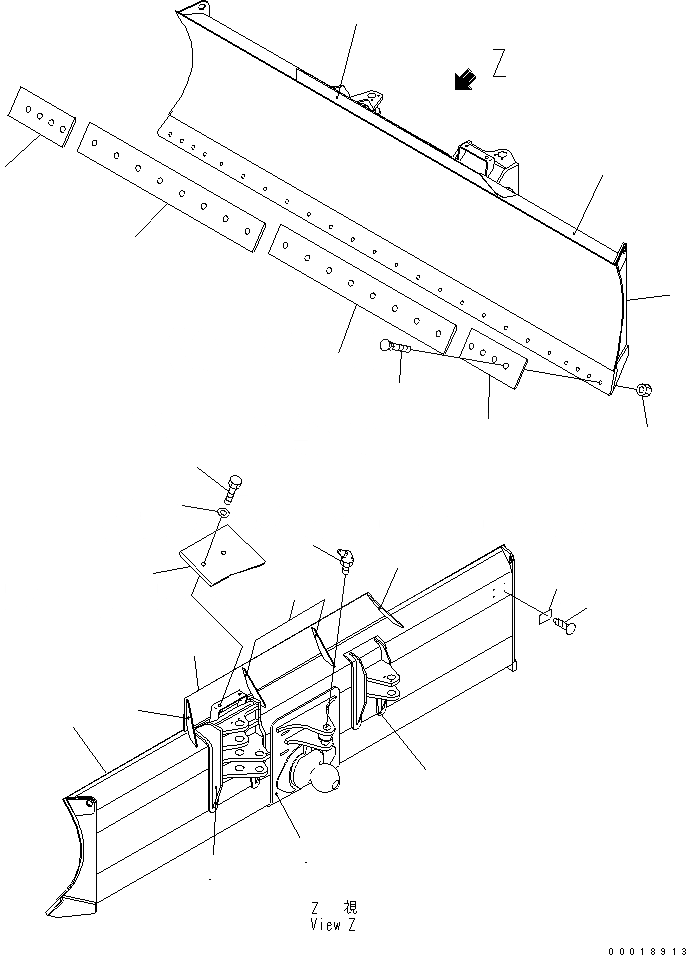 Z

Z 視
View Z

00018913