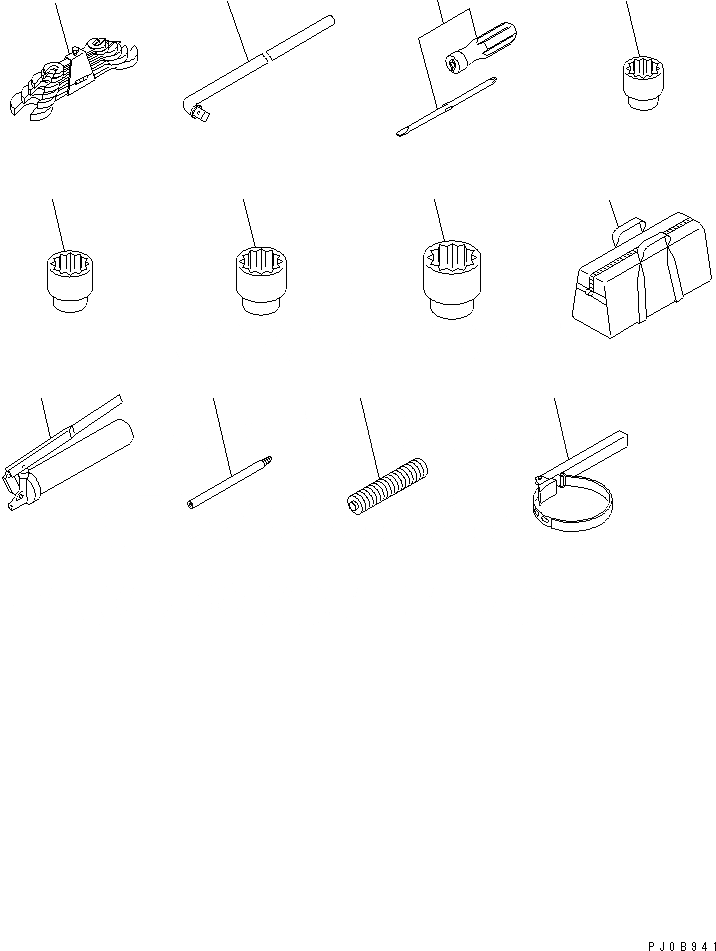 PJ0B941