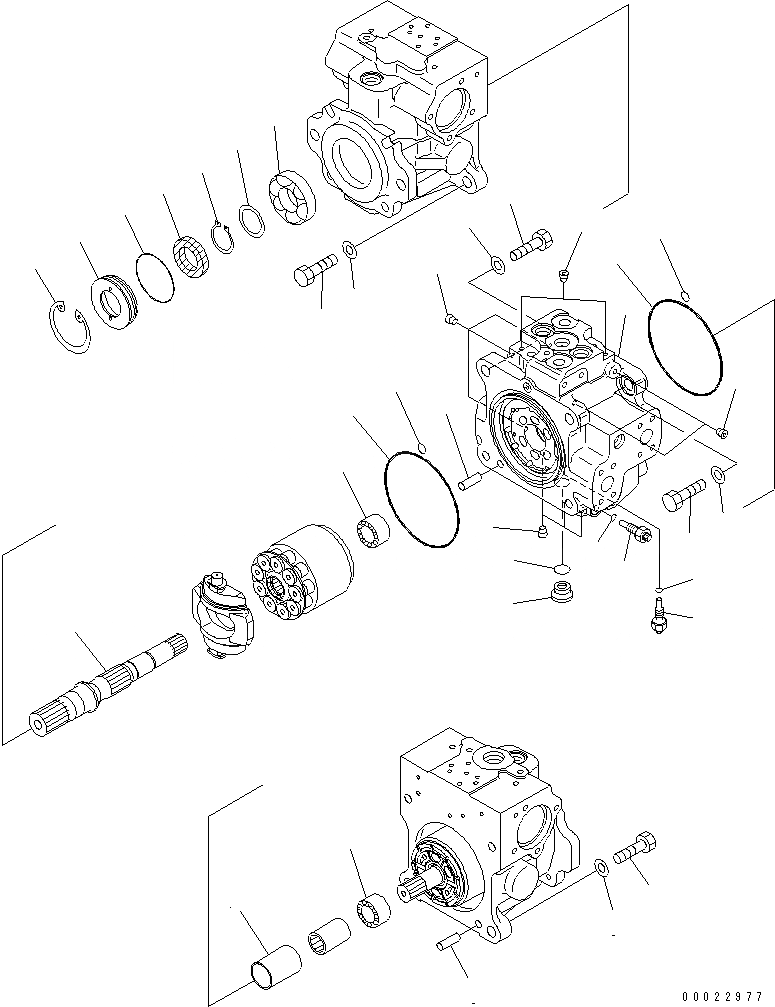 00022977