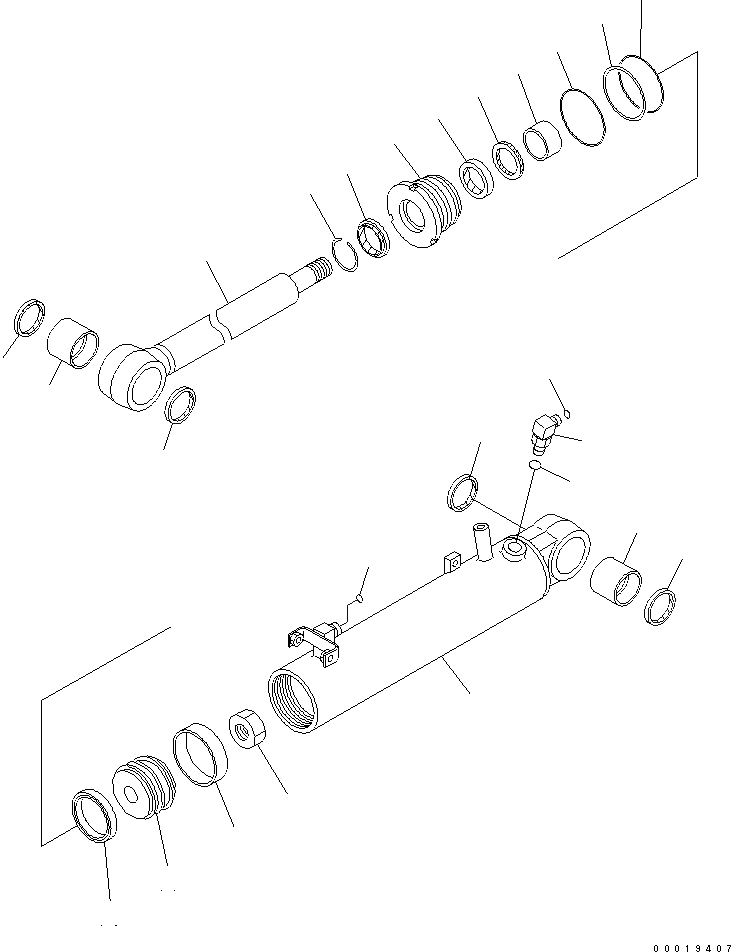 00019407