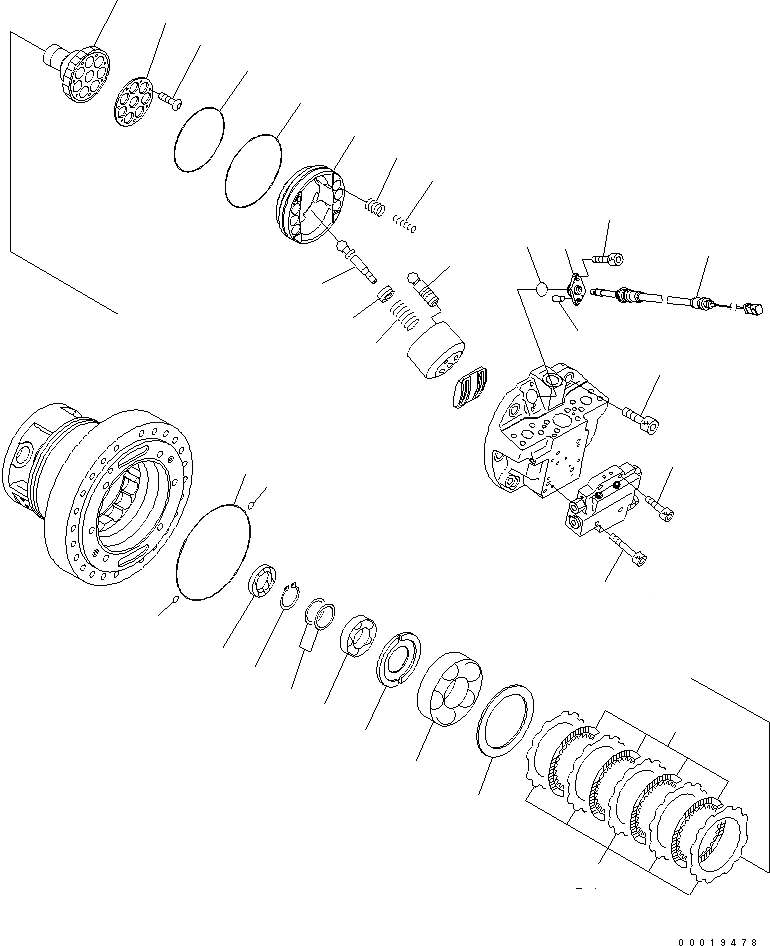 00013478