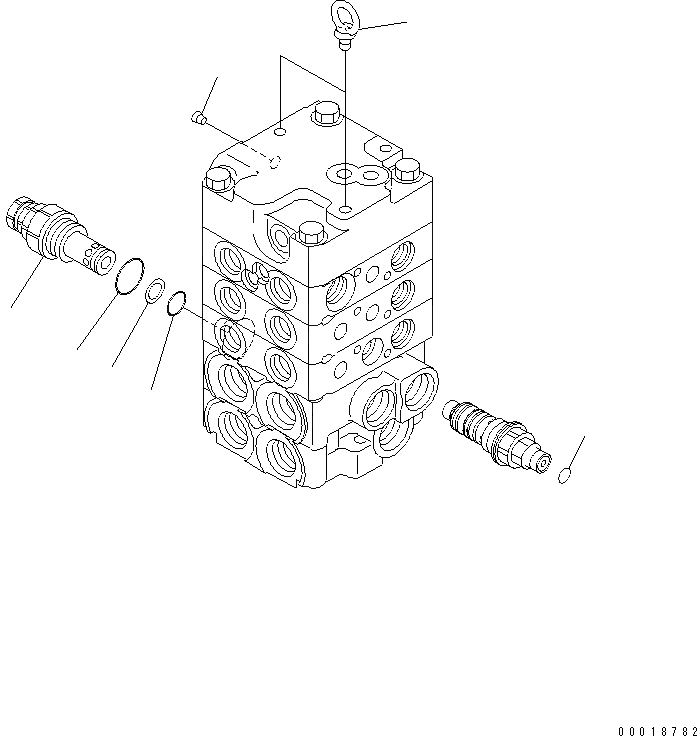 00018782