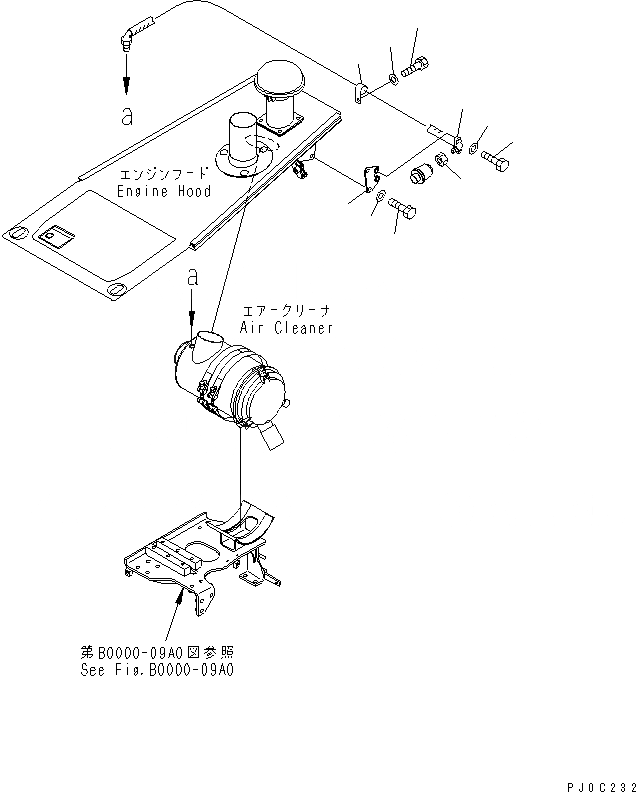 a

エンジンフード
Engine Hood

a

エアークリーナ
Air Cleaner

第B0000-09A0図参照
See Fig.B0000-09A0

PJ0C232