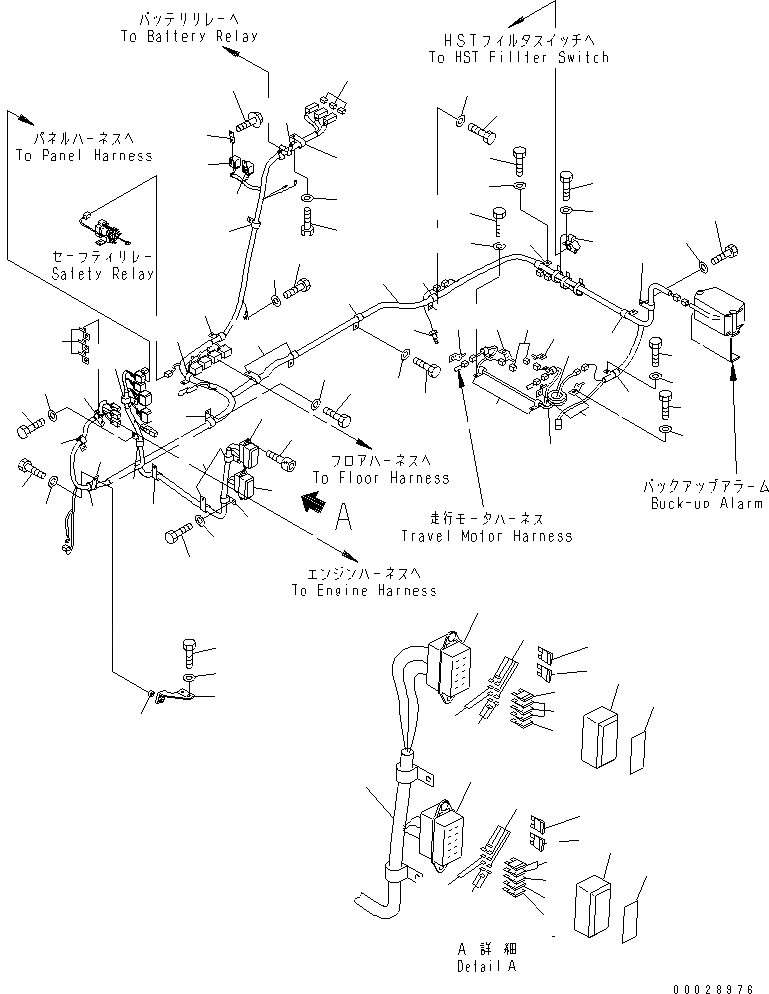 バッテリリレーへ
To Battery Relay

HSTフィルタスイッチへ
To HST Fillter Switch

パネルハーネスへ
To Panel Harness

セーフティリレー
Safety Relay

フロアハーネスへ
To Floor Harness

A

走行モータハーネス
Travel Motor Harness

バックアップアラーム
Buck-up Alarm

エンジンハーネスへ
To Engine Harness

A 詳細
Detail A

00028976