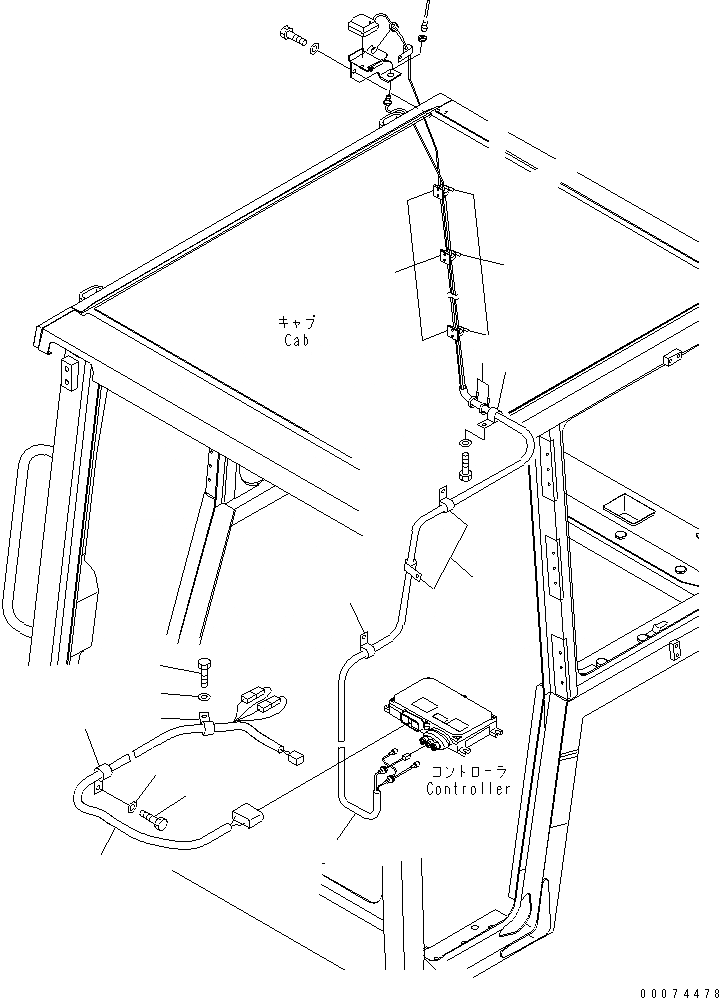 キャブ
Cab

コントローラ
Controller

00074478