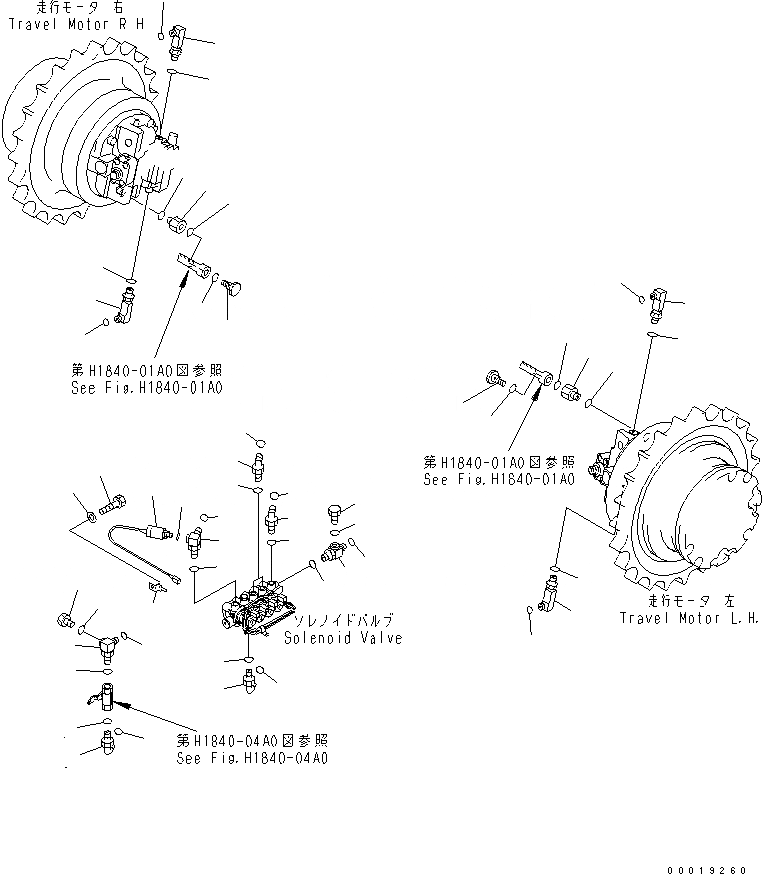 走行モータ 右
Travel Motor R H

第H1840-01A0図参照
See Fig.H1840-01A0

第H1840-01A0図参照
See Fig.H1840-01A0

ソレノイドバルブ
Solenoid Valve

走行モータ 左
Travel Motor L.H.

第H1840-04A0図参照
See Fig.H1840-04A0

00019260