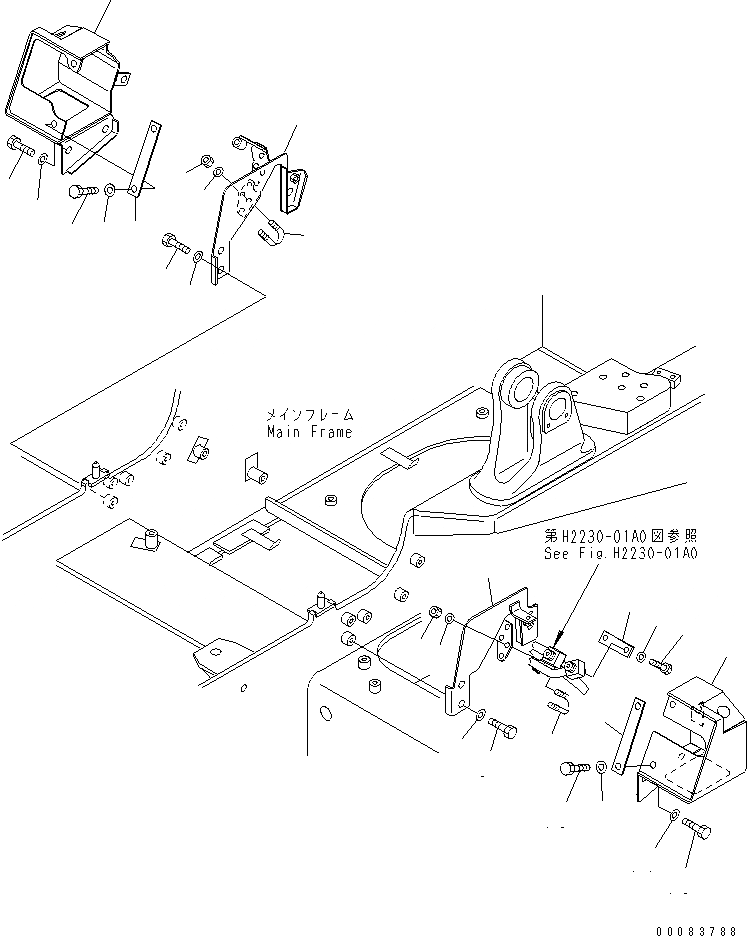 メインフレーム
Main Frame

第H2230-01A0図参照
See Fig.H2230-01A0

00083788