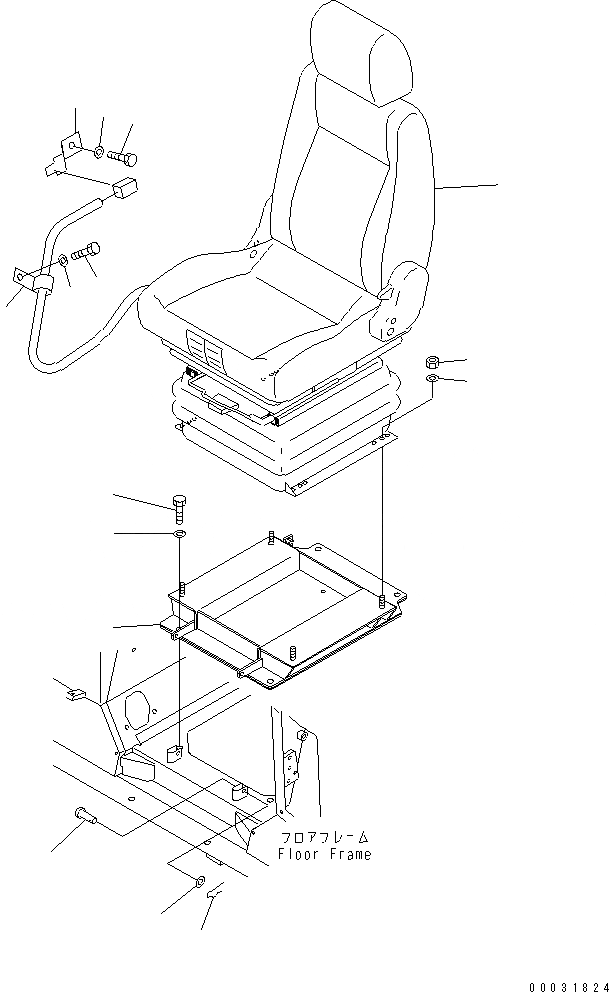 フロアフレーム
Floor Frame

00031824