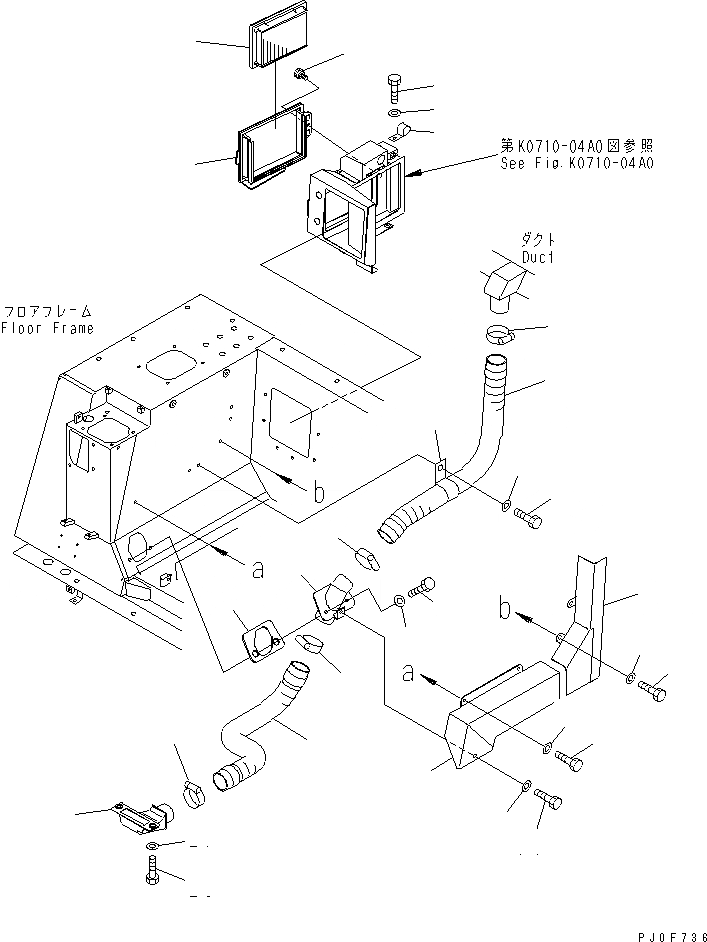 第K0710-04A0図参照
See Fig.K0710-04A0

ダクト
Duct

フロアフレーム
Floor Frame

b

a

b

a

PJ0F736