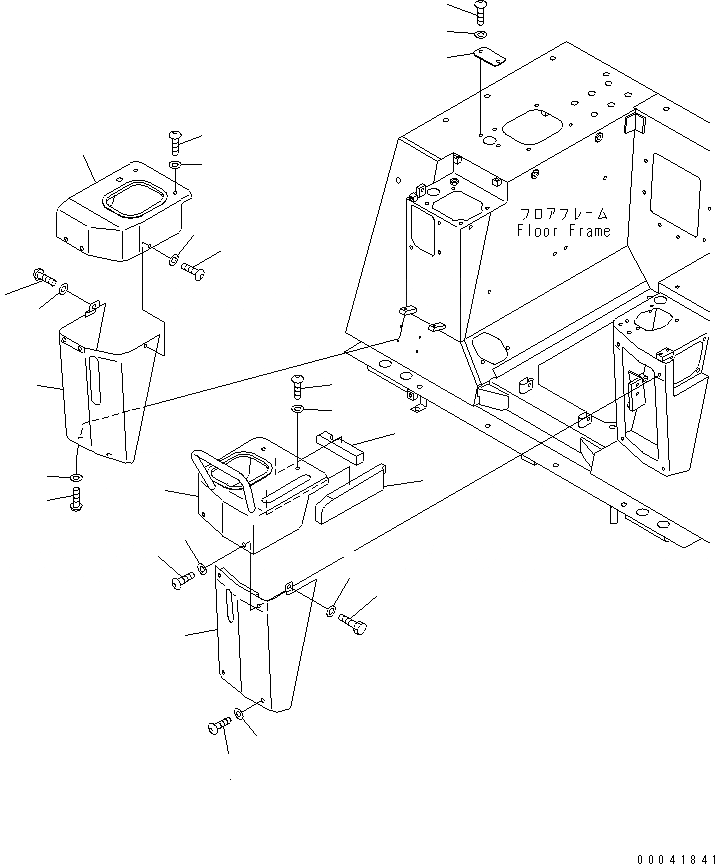 フロアフレーム
Floor Frame

00041841