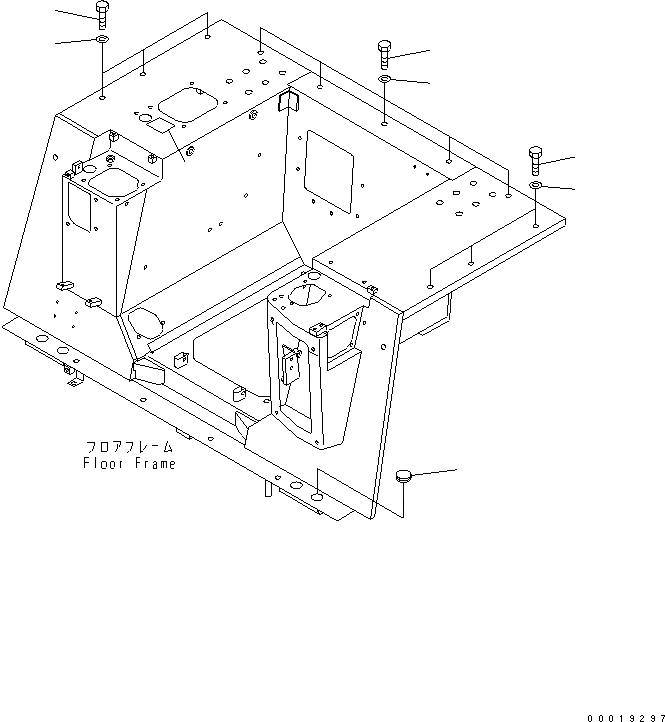 フロアフレーム
Floor Frame

00019297