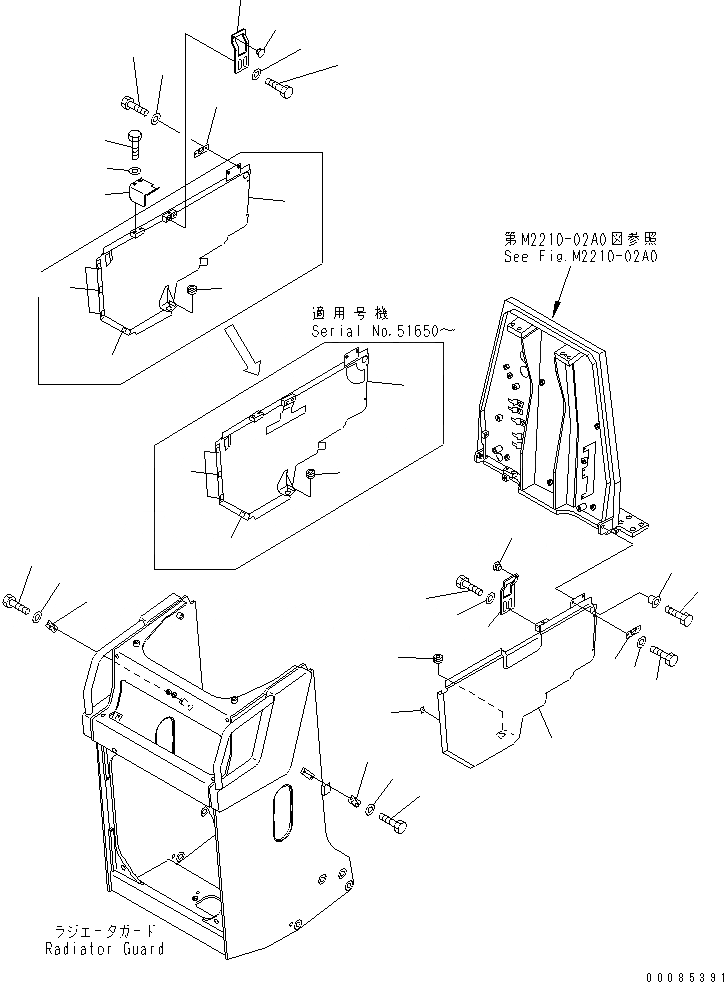 第M2210-02A0図参照
See Fig.M2210-02A0

適用号機
Serial No.51650～

ラジエータガード
Radiator Guard

00085391