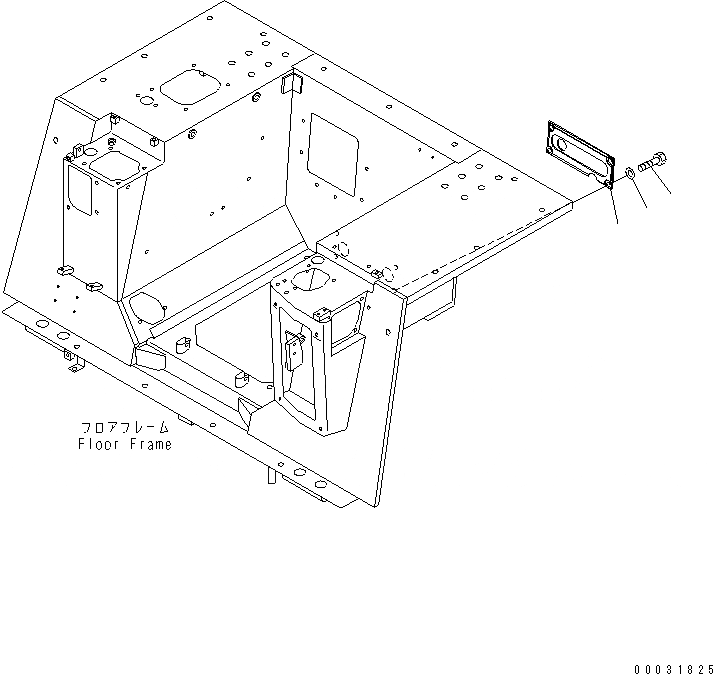 フロアフレーム
Floor Frame

00031825