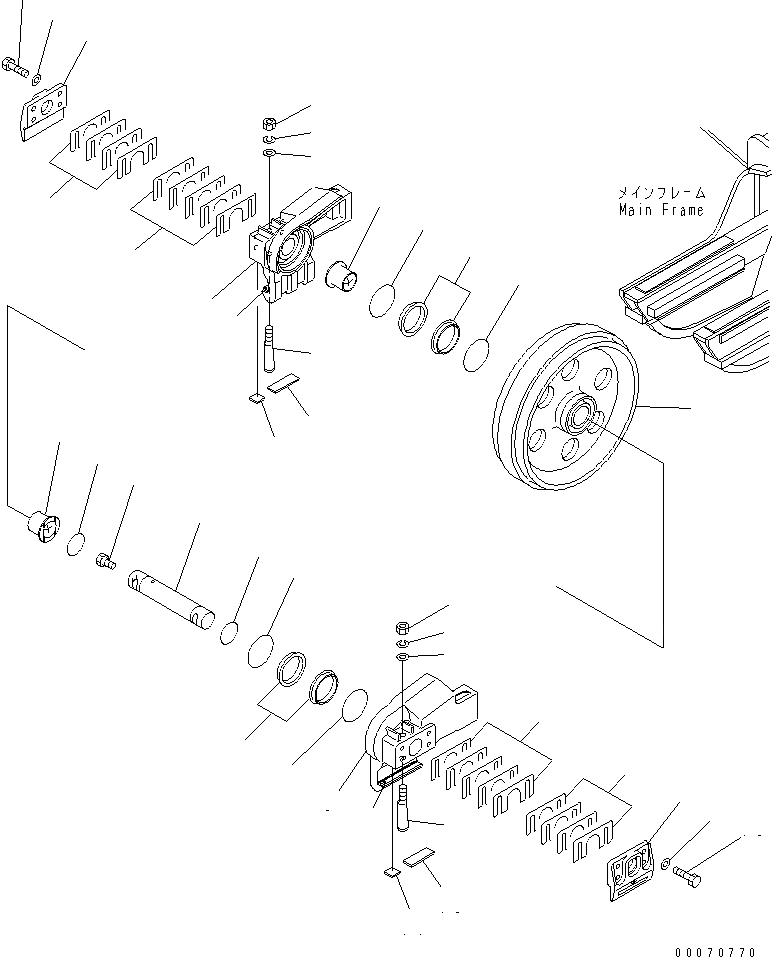 メインフレーム
Main Frame

00070770