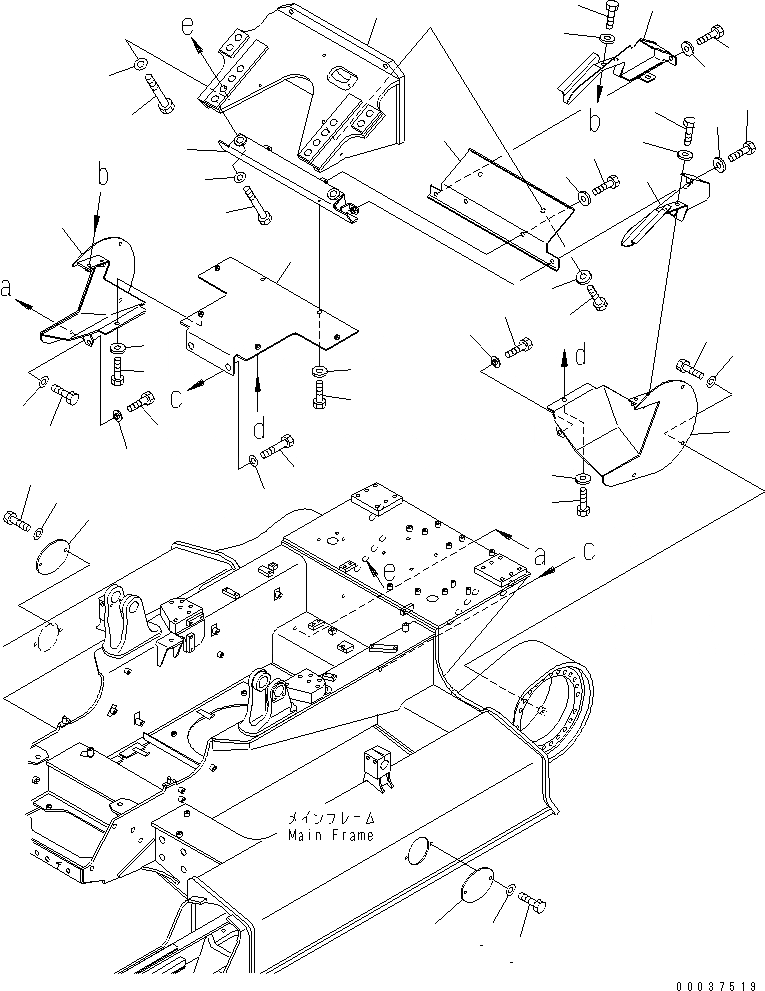 e
b
b
a
c
d
d
a
c
e
メインフレーム
Main Frame
00037519