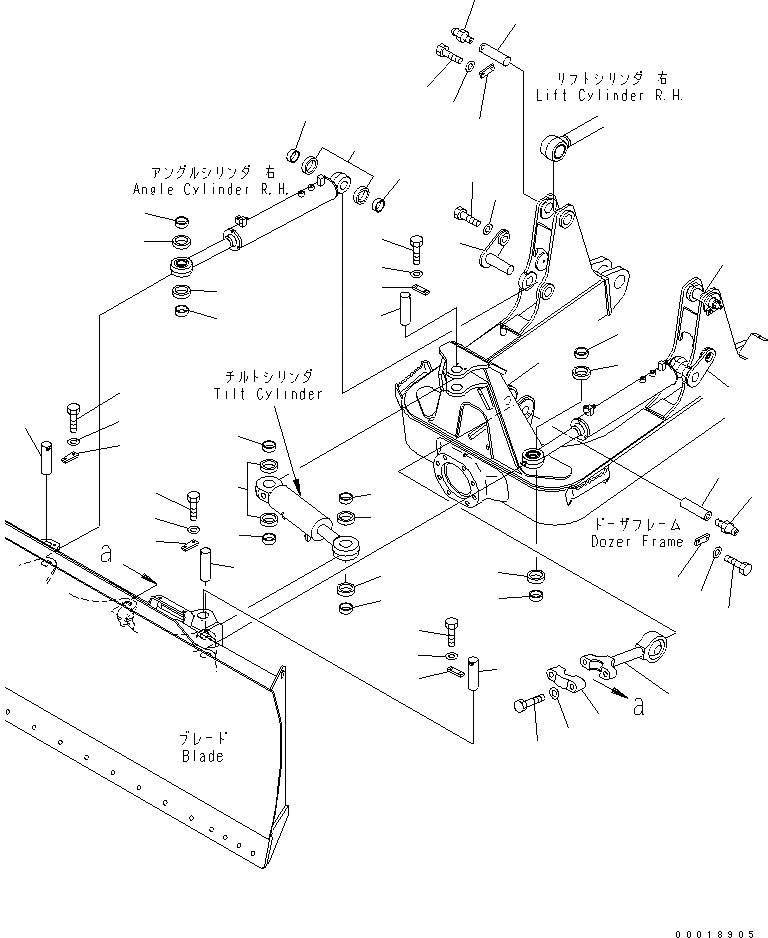 リフトシリンダ 右
Lift Cylinder R.H.

アングルシリンダ 右
Angle Cylinder R.H.

チルトシリンダ
Tilt Cylinder

ドーザフレーム
Dozer Frame

a

a

ブレード
Blade

00018905