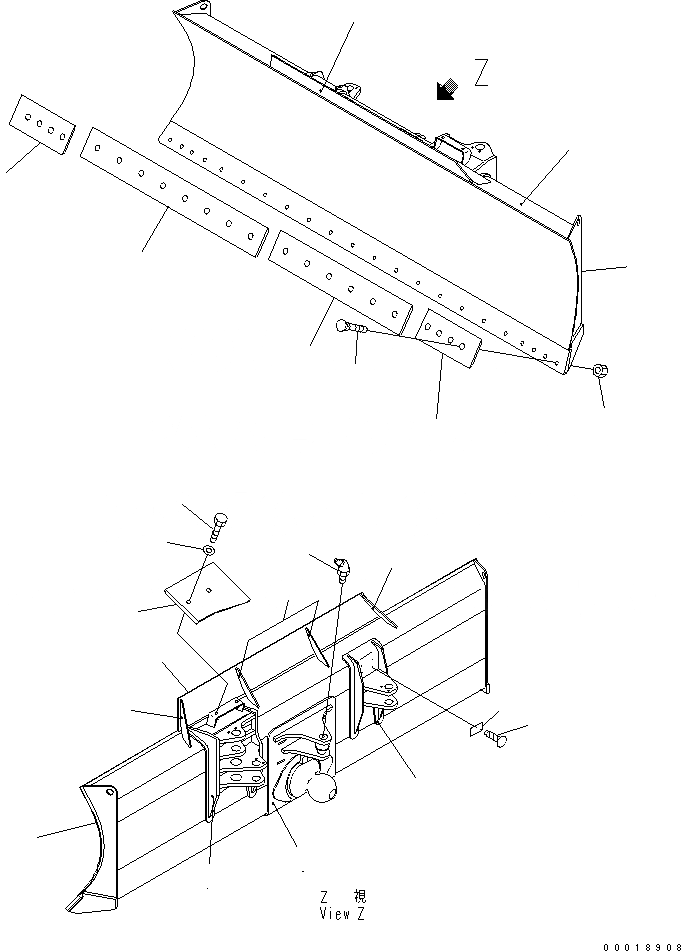 Z

Z 視
View Z

00018908