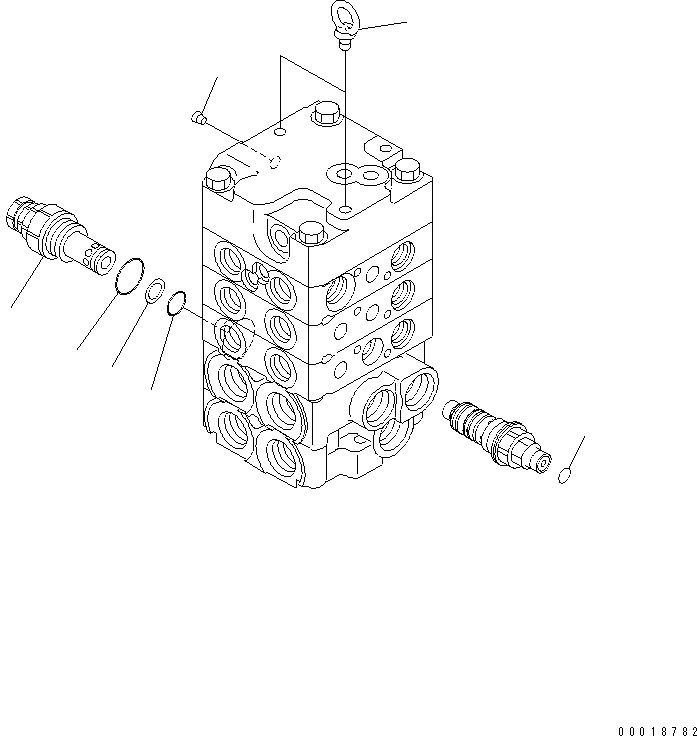 00018782