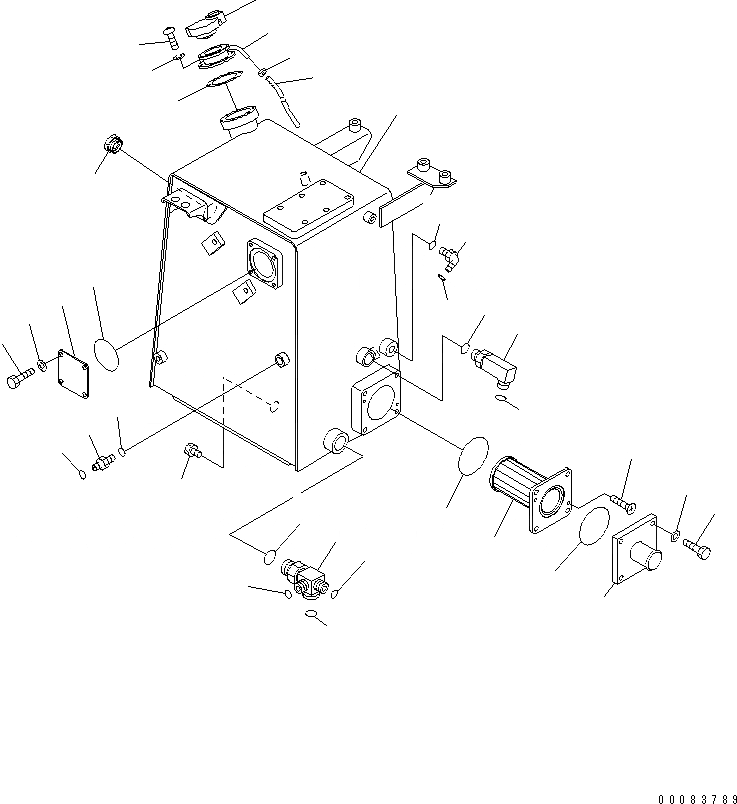 00083789