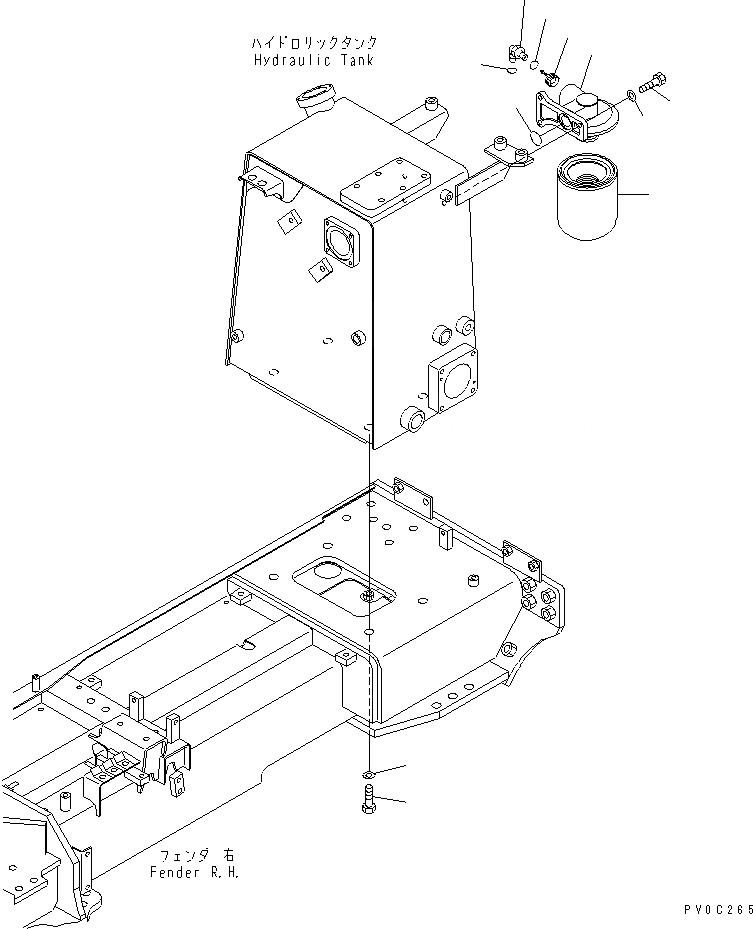 ハイドロリックタンク
Hydraulic Tank

フェンダ 右
Fender R.H.

PV0C265