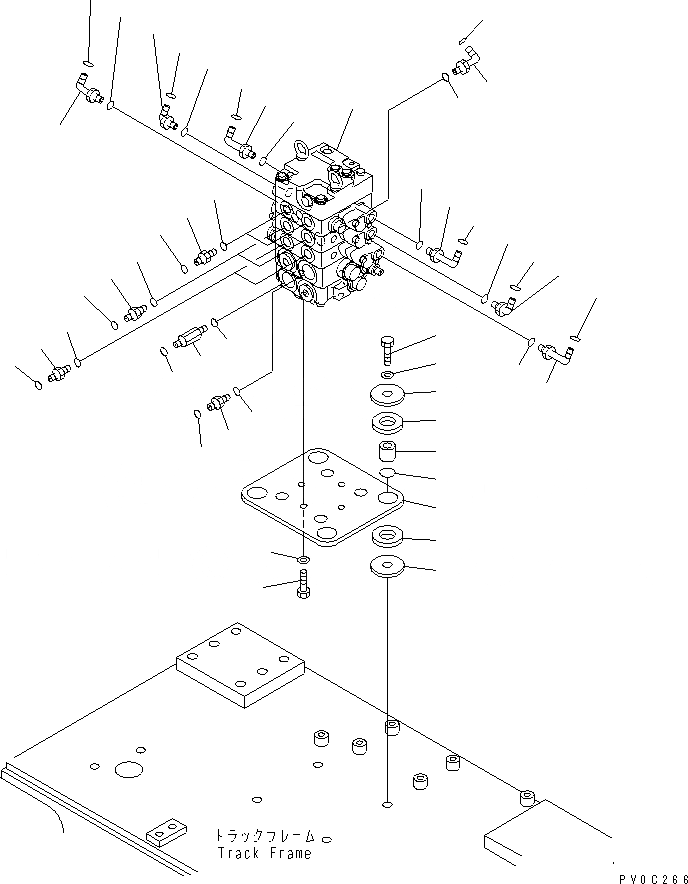 トラックフレーム
Track Frame

PV0C266