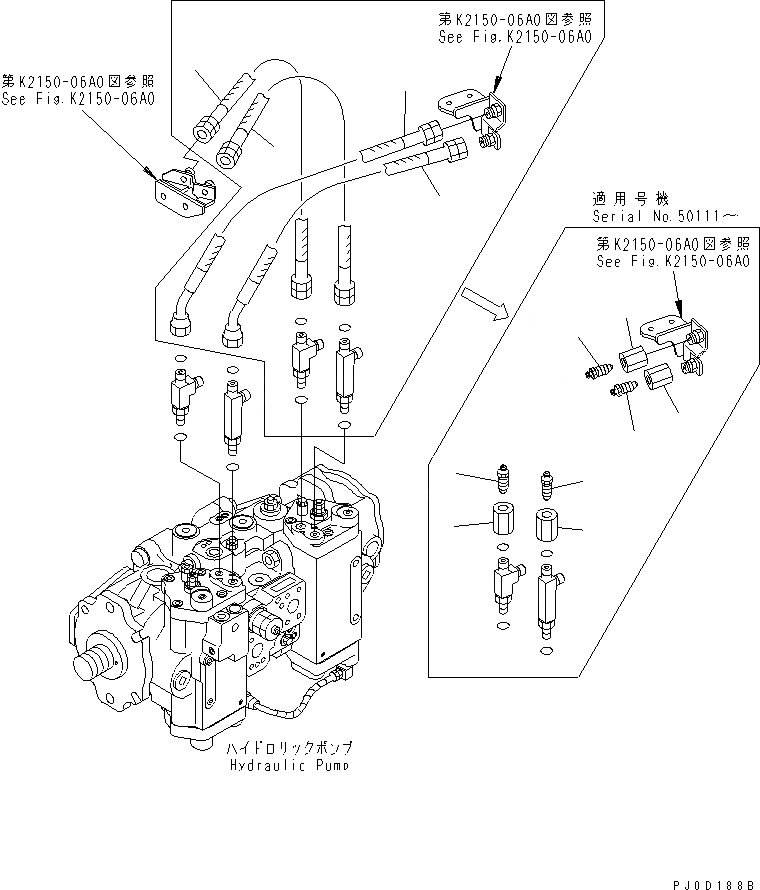 第K2150-06A0図参照
See Fig.K2150-06A0

第K2150-06A0図参照
See Fig.K2150-06A0

適用号機
Serial No.50111～

第K2150-06A0図参照
See Fig.K2150-06A0

ハイドロリックポンプ
Hydraulic Pump

PJ0D188B