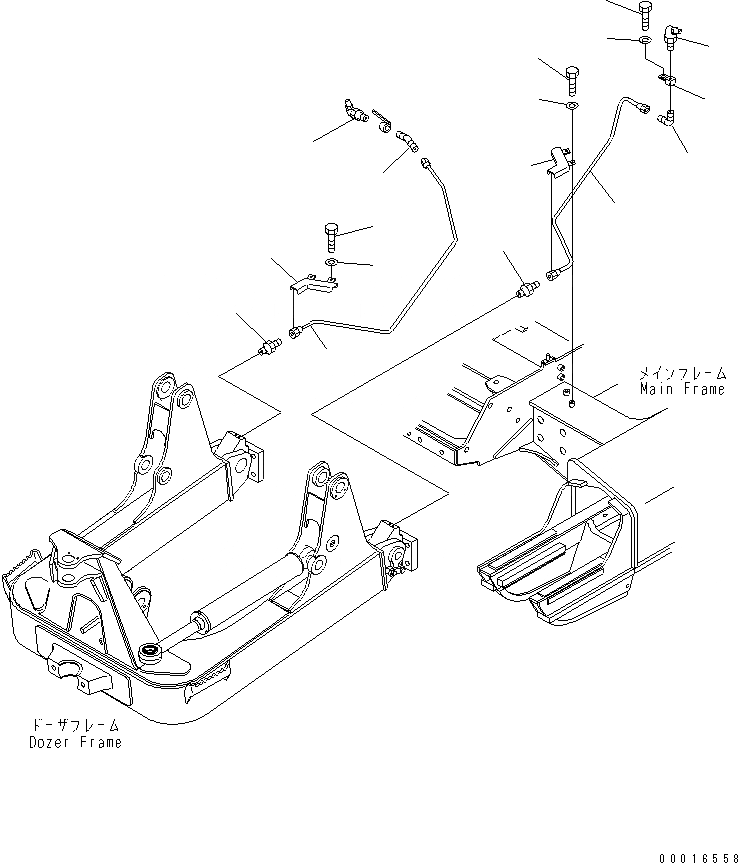 メインフレーム
Main Frame

ドーザフレーム
Dozer Frame

00016558