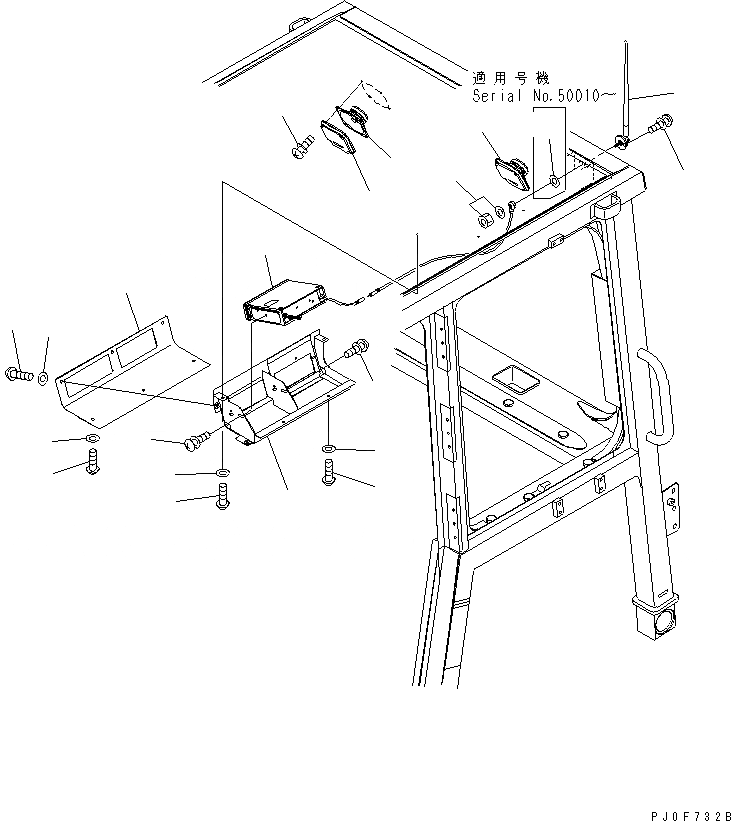 適用号機
Serial No.50010～

PJ0F732B