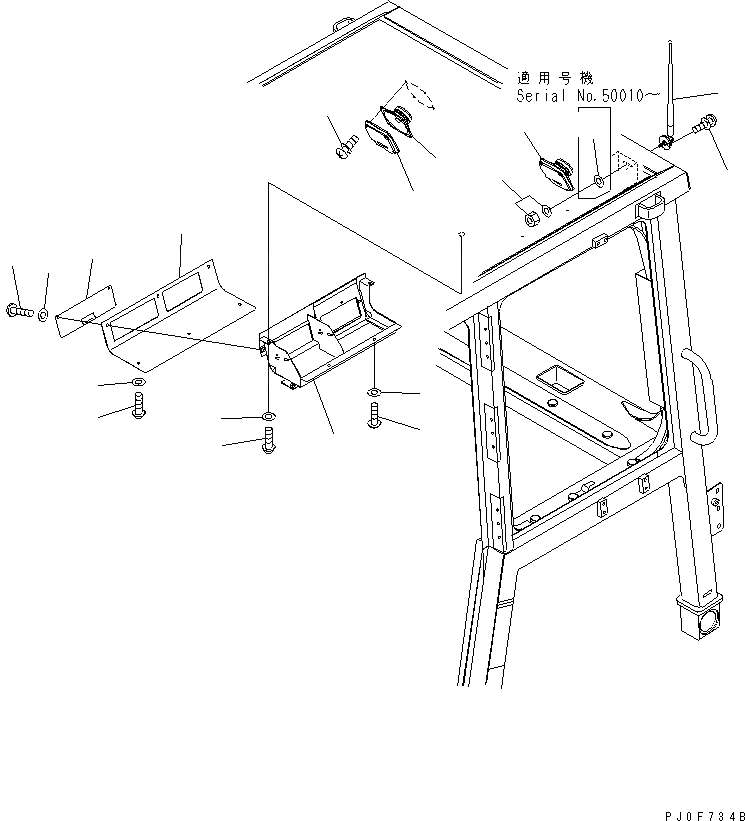 適用号機
Serial No.50010~

PJ0F734B