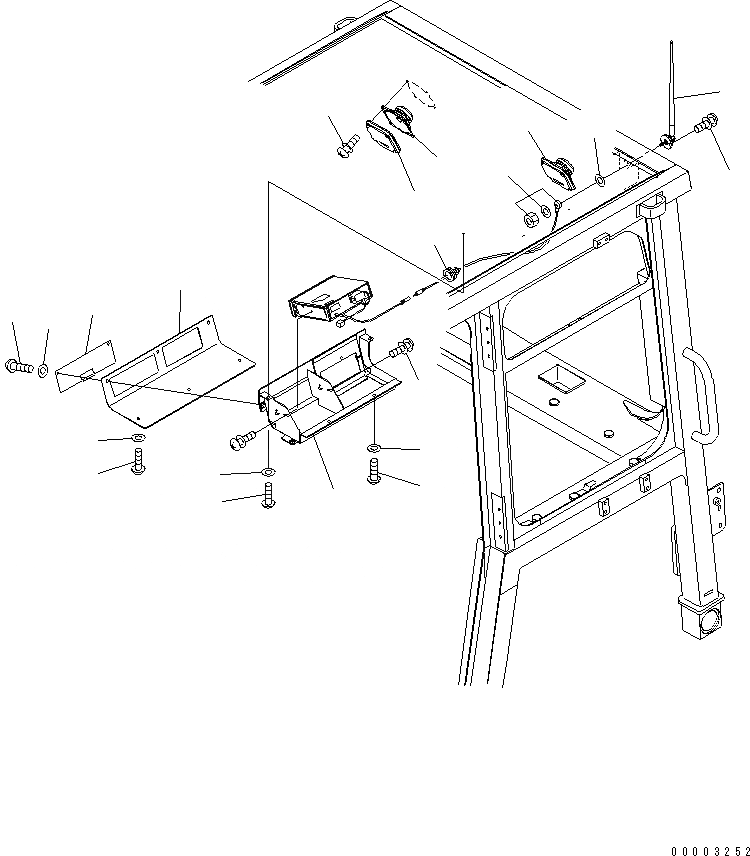 00003252