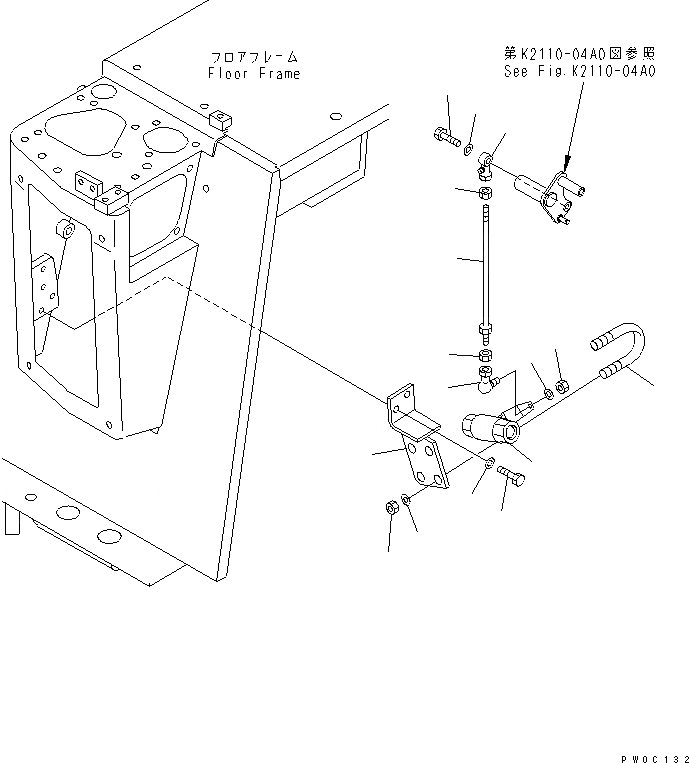 フロアフレーム
Floor Frame

第K2110-04A0図参照
See Fig.K2110-04A0

PW0C132