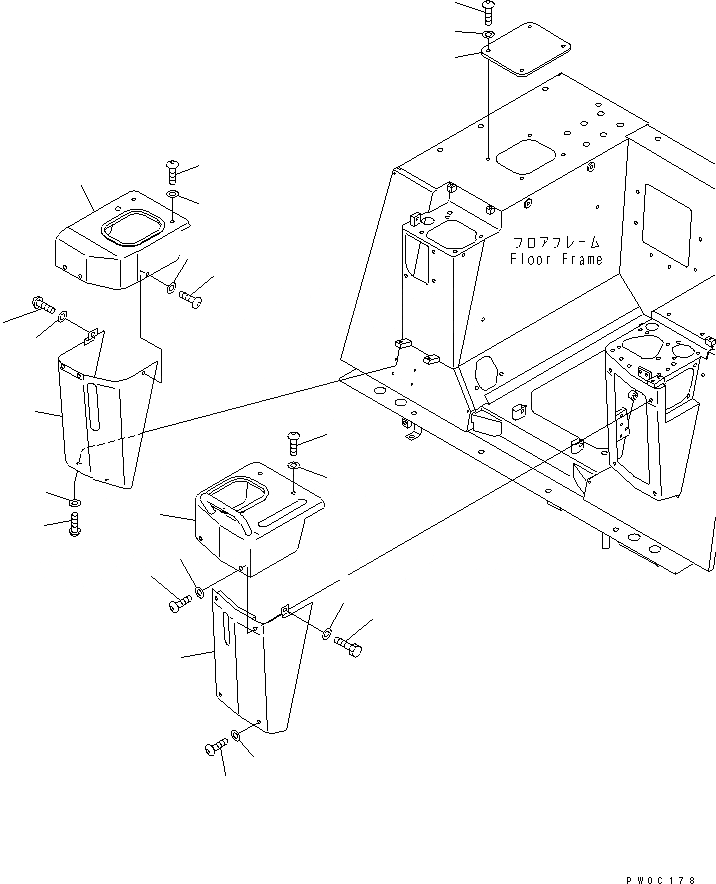 フロアフレーム
Floor Frame

PW0C178