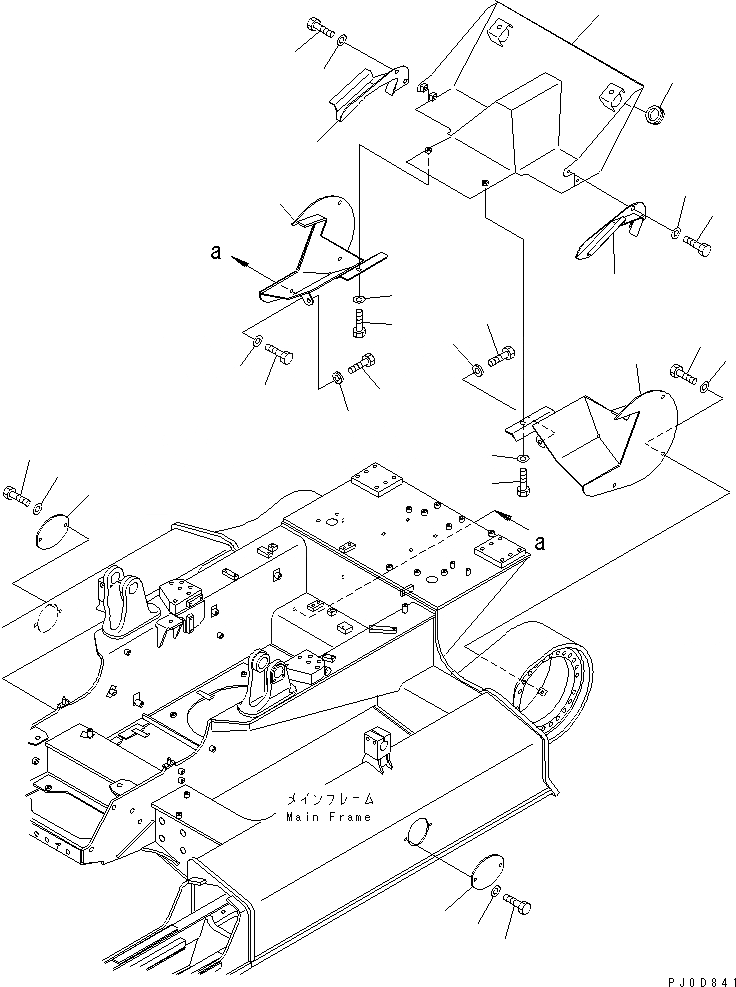 a

a

メインフレーム
Main Frame

PJ0D841