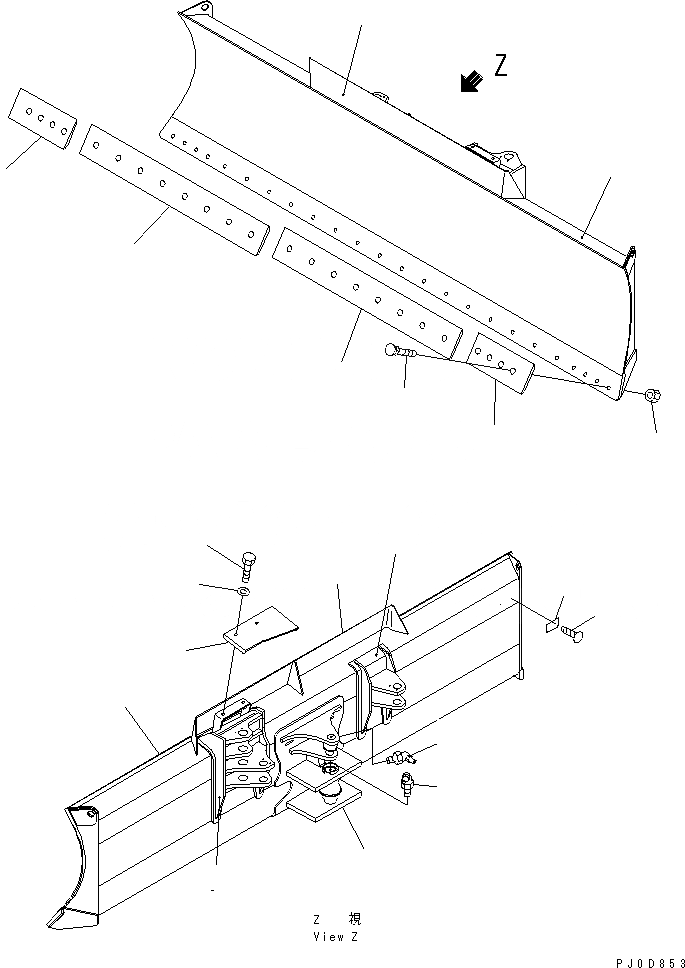 Z

Z 視
View Z

PJ0D853