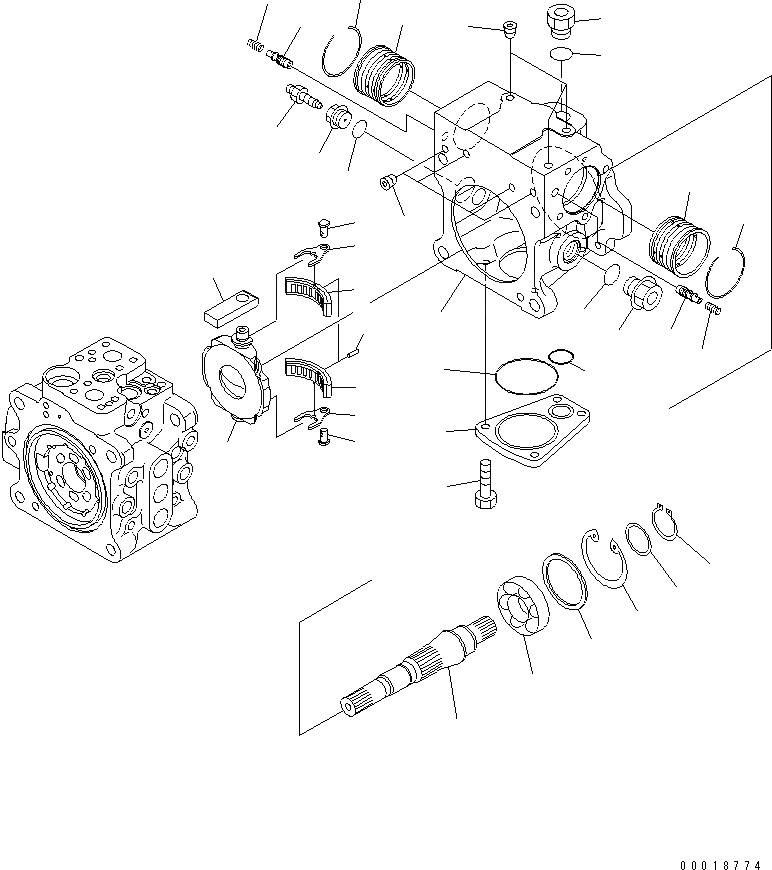 00018774