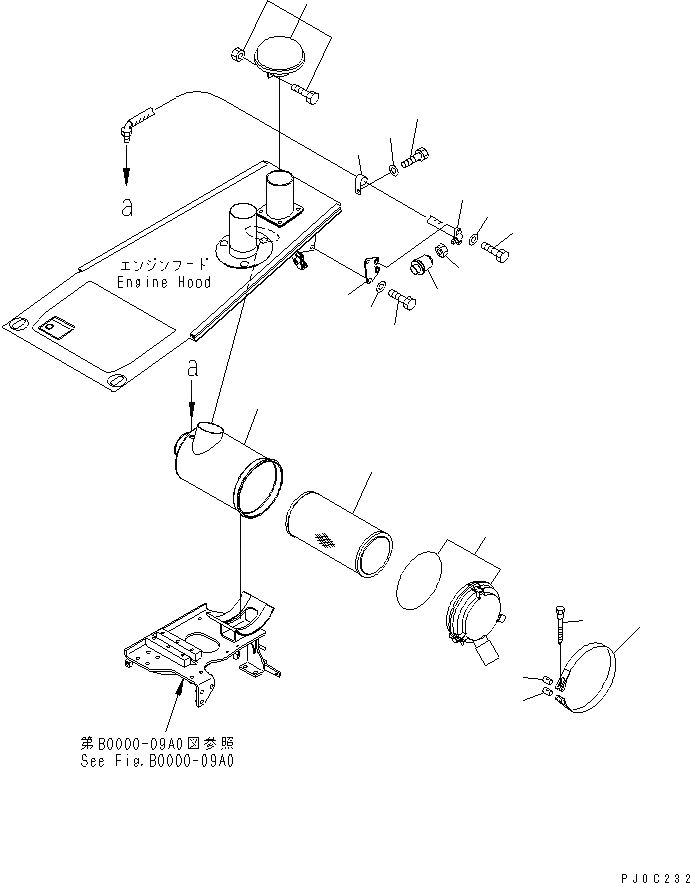 a

エンジンフード
Engine Hood

a

第B0000-09A0図参照
See Fig.B0000-09A0

PJ0C232