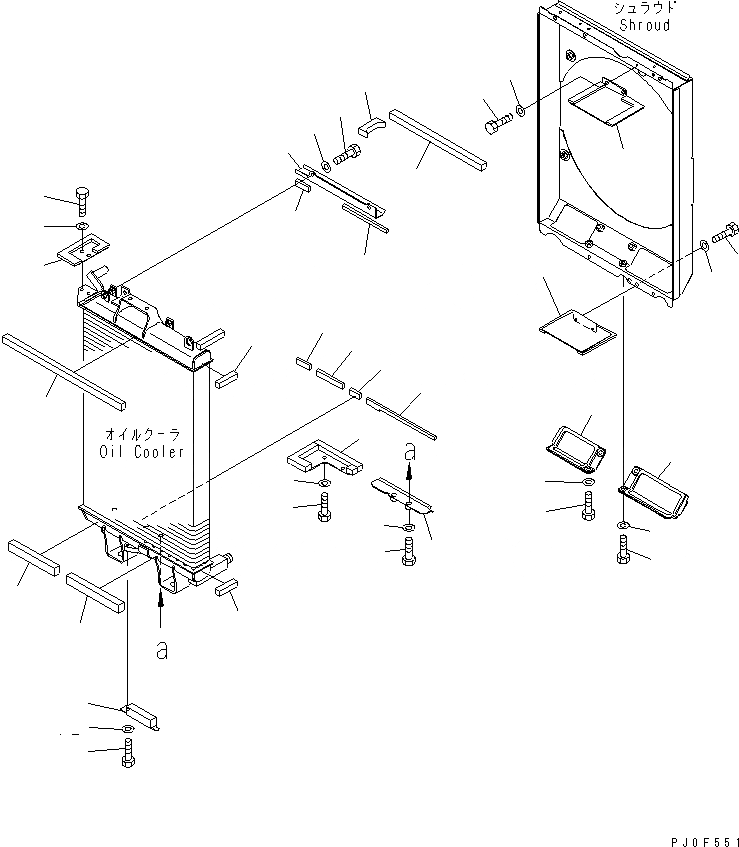 シュラウド
Shroud

オイルクーラ
Oil Cooler

a

a

PJ0F551