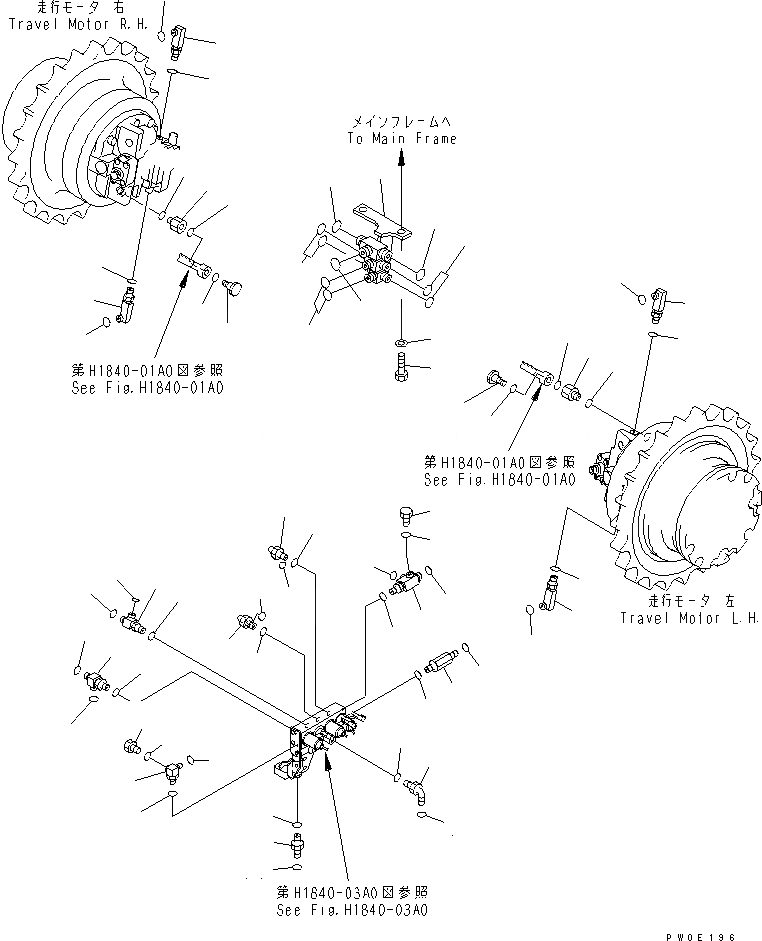 走行モータ 右
Travel Motor R.H.

メインフレームへ
To Main Frame

第H1840-01A0図参照
See Fig.H1840-01A0

第H1840-01A0図参照
See Fig.H1840-01A0

走行モータ 左
Travel Motor L.H.

第H1840-03A0図参照
See Fig.H1840-03A0

PW0E196